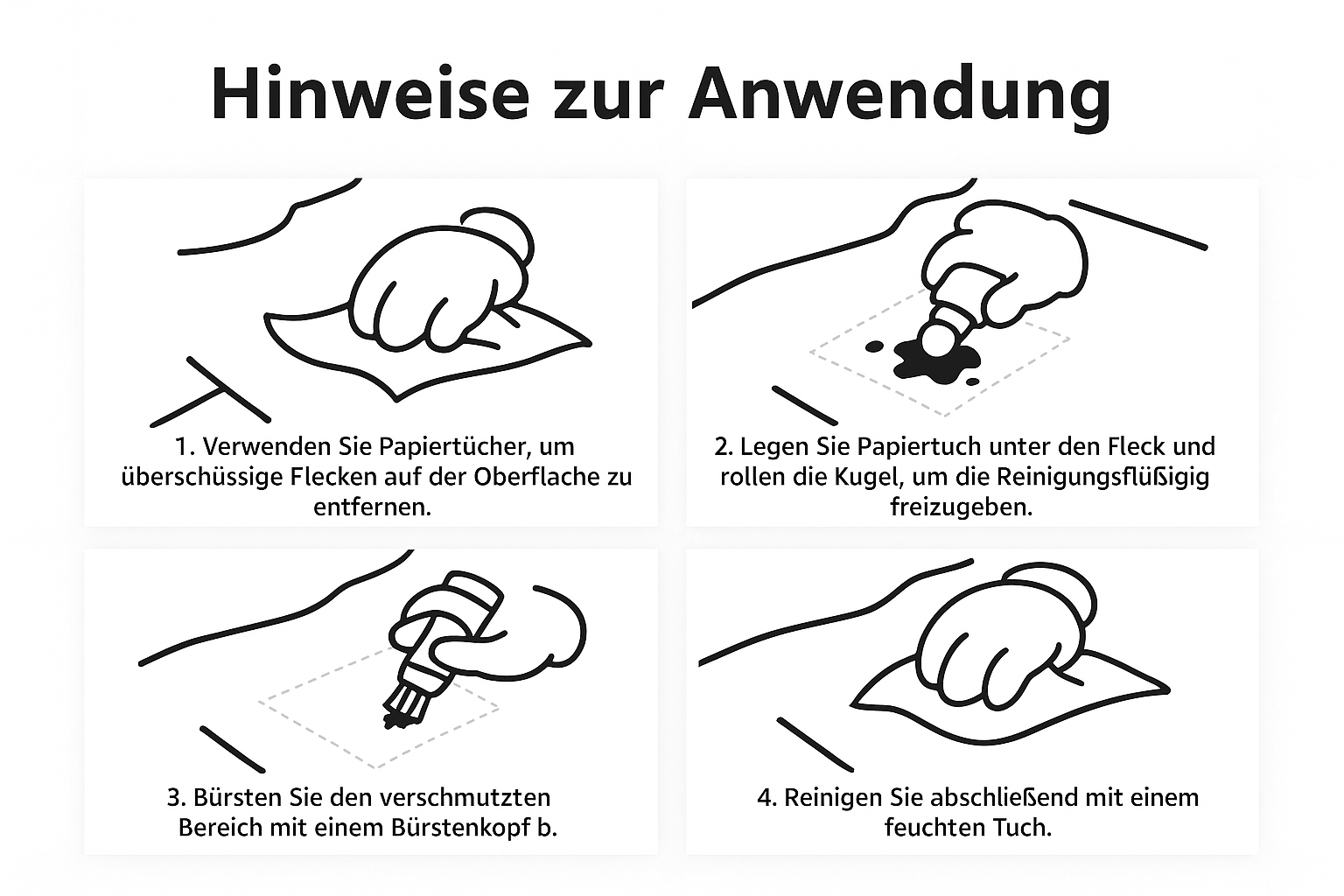 Hinweise zur Anwendung

1. Verwenden Sie Papiertücher, um überschüssige Flecken auf der Oberflache zu entfernen.

2. Legen Sie Papiertuch unter den Fleck und rollen die Kugel, um die Reinigungsflüßigig freizugeben.

3. Bürsten Sie den verschmutzten Bereich mit einem Bürstenkopf b.

4. Reinigen Sie abschließend mit einem feuchten Tuch.