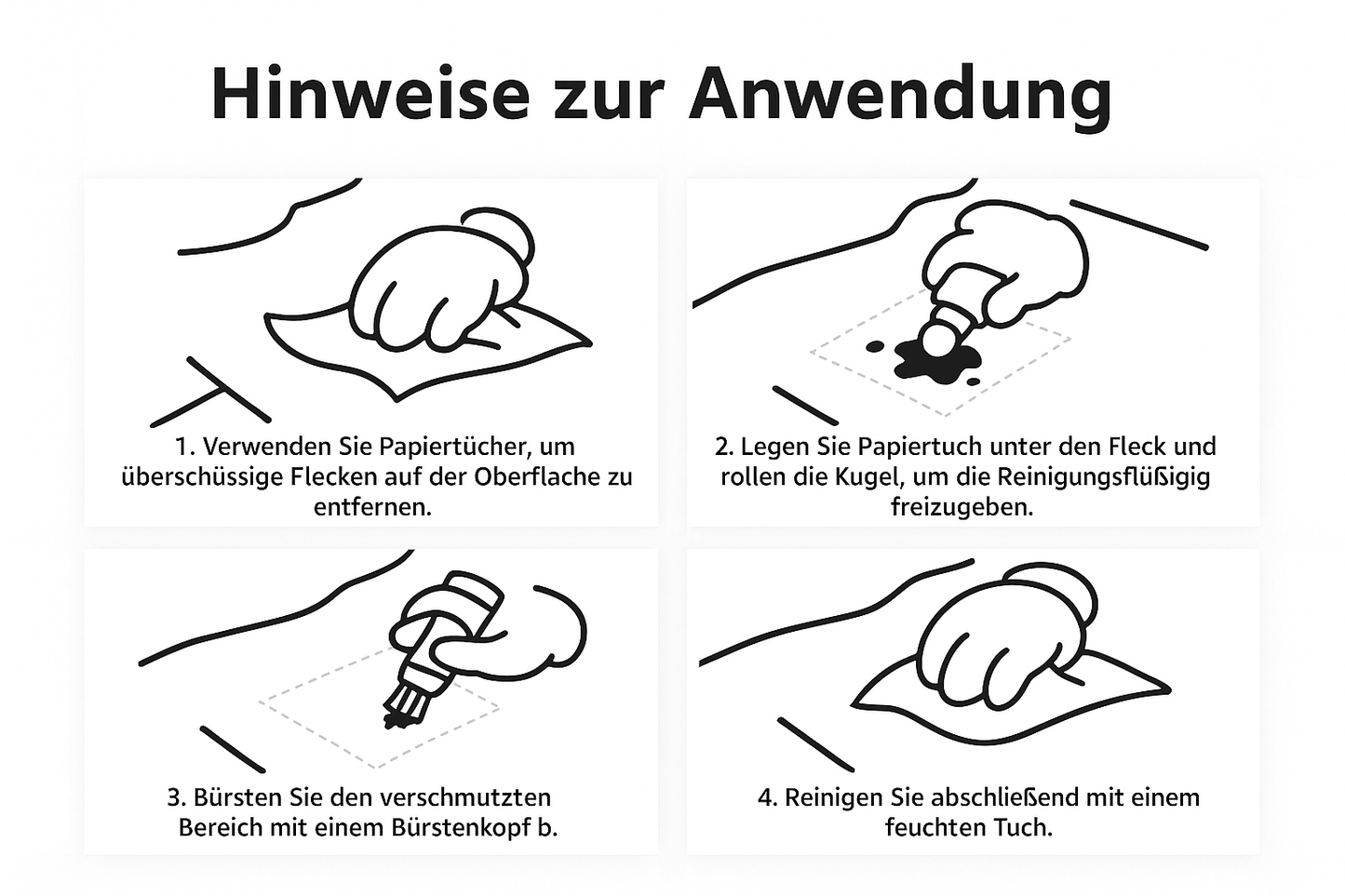 Hinweise zur Anwendung

1. Verwenden Sie Papiertücher, um überschüssige Flecken auf der Oberflache zu entfernen.

2. Legen Sie Papiertuch unter den Fleck und rollen die Kugel, um die Reinigungsflüßigig freizugeben.

3. Bürsten Sie den verschmutzten Bereich mit einem Bürstenkopf b.

4. Reinigen Sie abschließend mit einem feuchten Tuch.